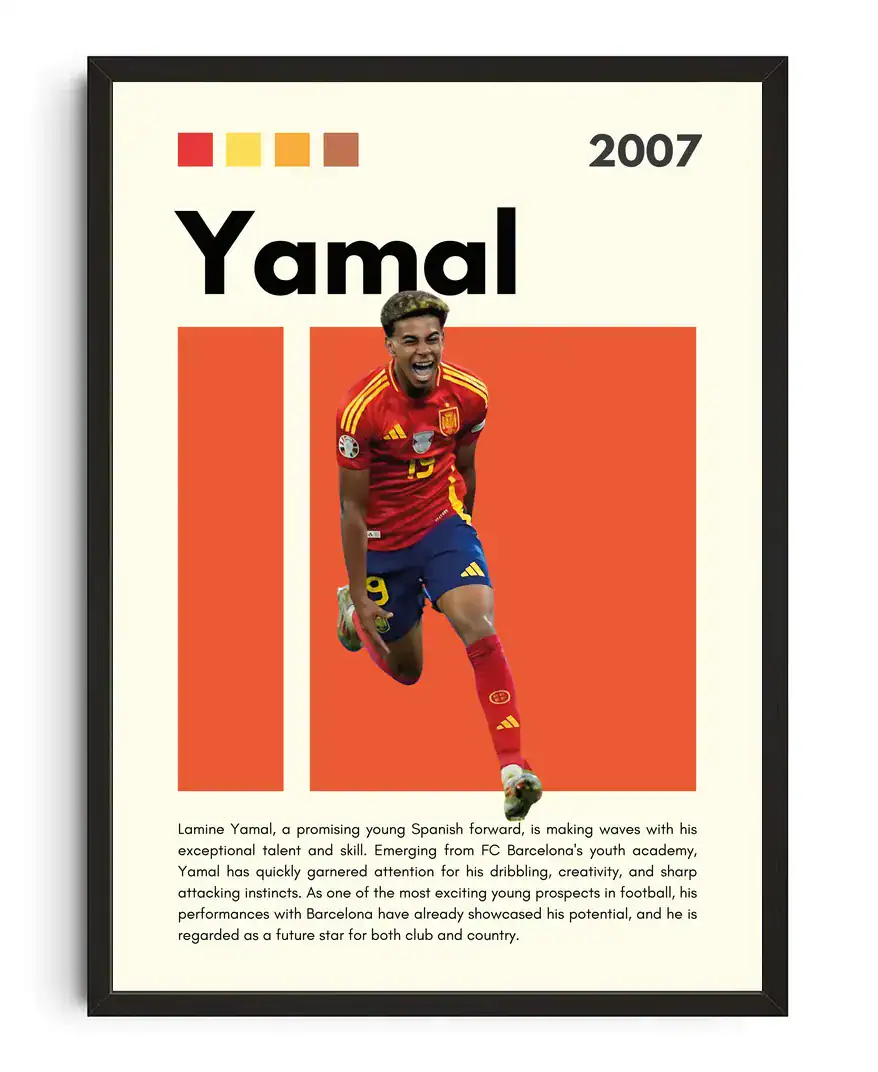 2007

Yamal

19

9

Lamine Yamal, a promising young Spanish forward, is making waves with his exceptional talent and skill. Emerging from FC Barcelona's youth academy, Yamal has quickly garnered attention for his dribbling, creativity, and sharp attacking instincts. As one of the most exciting young prospects in football, his performances with Barcelona have already showcased his potential, and he is regarded as a future star for both club and country.