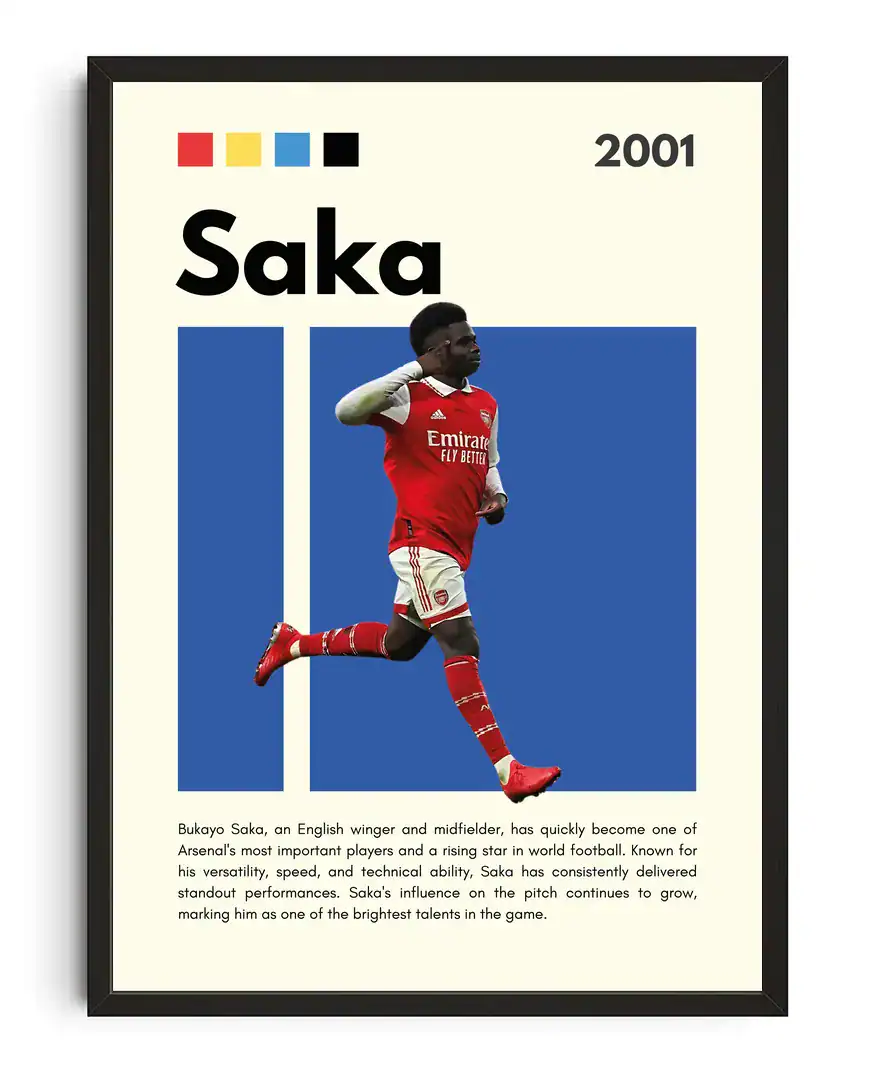 2001

Saka

Emirates
FLY BETTER

Bukayo Saka, an English winger and midfielder, has quickly become one of Arsenal's most important players and a rising star in world football. Known for his versatility, speed, and technical ability, Saka has consistently delivered standout performances. Saka's influence on the pitch continues to grow, marking him as one of the brightest talents in the game.